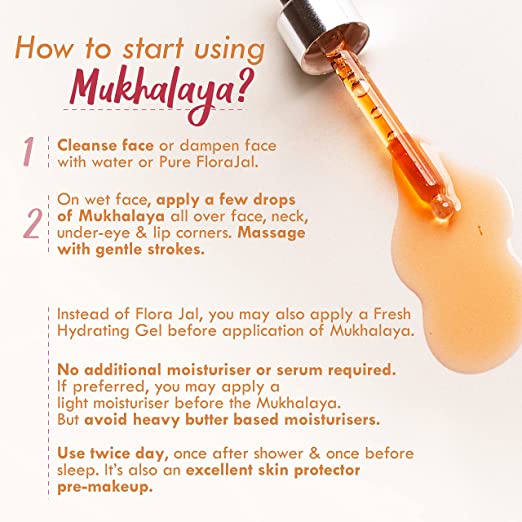 How to start using Mukhalaya?

1 Cleanse face or dampen face with water or Pure FloraJal.

2 On wet face, apply a few drops of Mukhalaya all over face, neck, under-eye & lip corners. Massage with gentle strokes.

Instead of Flora Jal, you may also apply a Fresh Hydrating Gel before application of Mukhalaya.

No additional moisturiser or serum required. If preferred, you may apply a light moisturiser before the Mukhalaya. But avoid heavy butter based moisturisers.

Use twice day, once after shower & once before sleep. It's also an excellent skin protector pre-makeup.